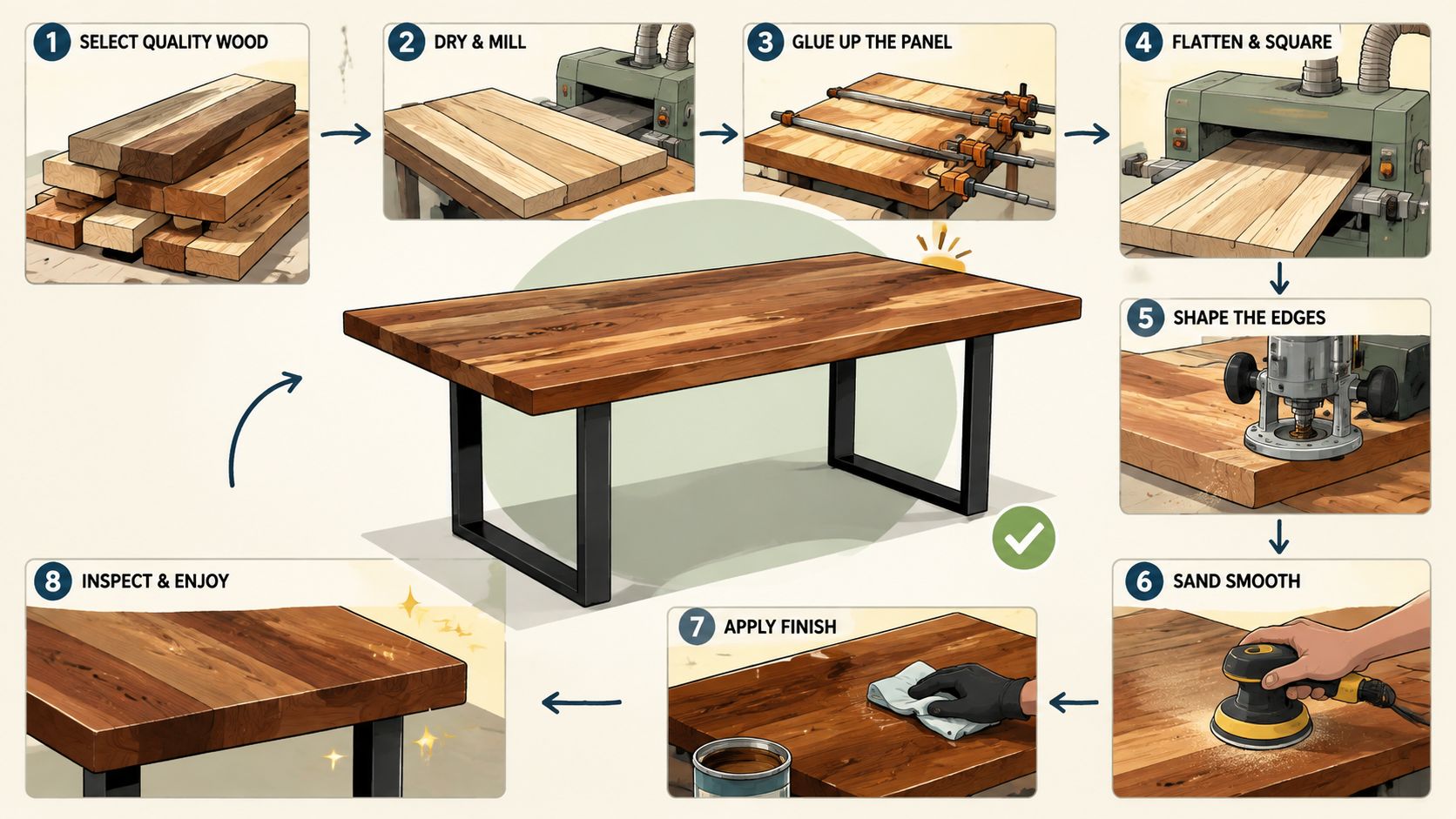 1 SELECT QUALITY WOOD

2 DRY & MILL

3 GLUE UP THE PANEL

4 FLATTEN & SQUARE

5 SHAPE THE EDGES

6 SAND SMOOTH

7 APPLY FINISH

8 INSPECT & ENJOY