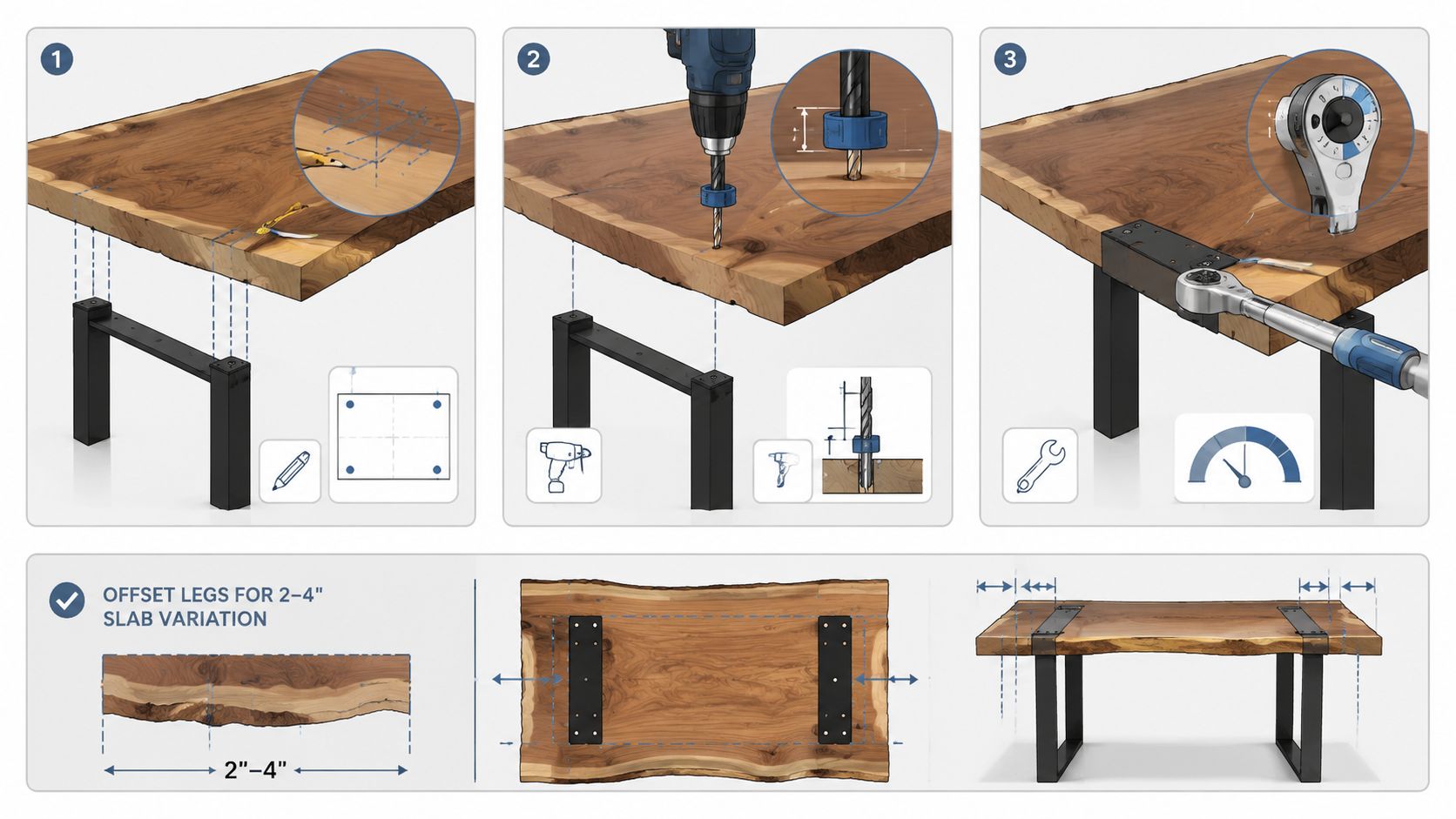 1

2

3

OFFSET LEGS FOR 2–4" SLAB VARIATION

2"–4"